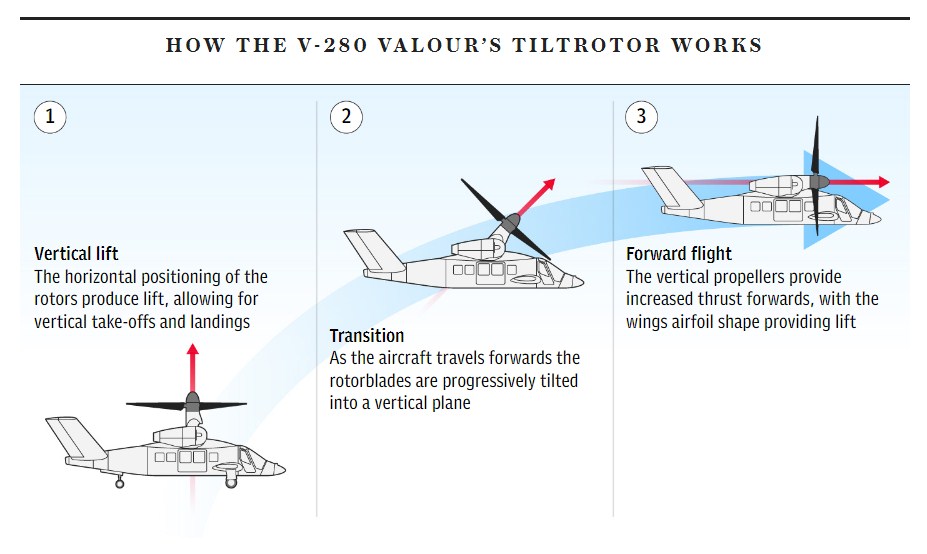 HOW THE V-280 VALOUR'S TILTROTOR WORKS

1

Vertical lift
The horizontal positioning of the rotors produce lift, allowing for vertical take-offs and landings

2

Transition
As the aircraft travels forwards the rotorblades are progressively tilted into a vertical plane

3

Forward flight
The vertical propellers provide increased thrust forwards, with the wings airfoil shape providing lift